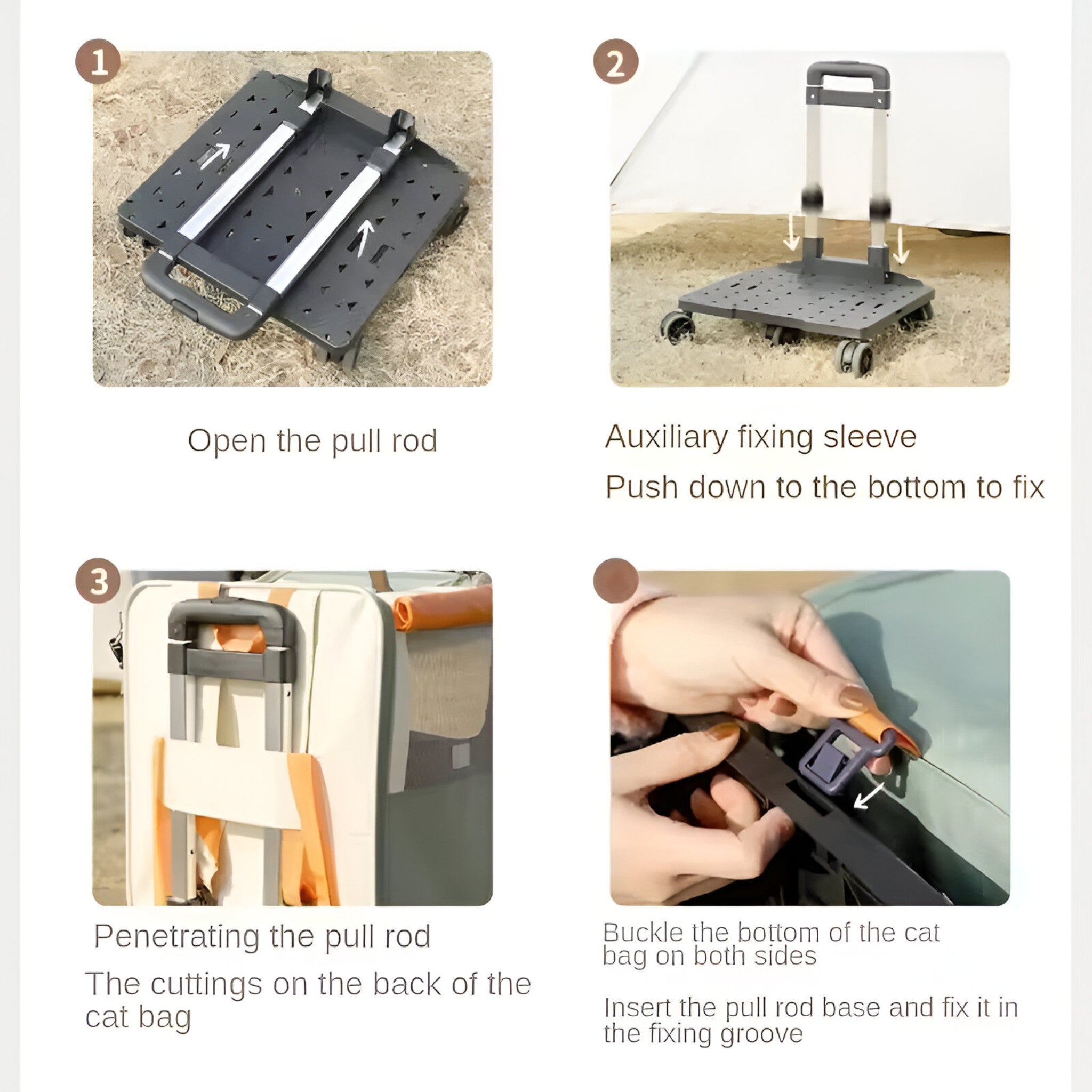 1

Open the pull rod

2

Auxiliary fixing sleeve

Push down to the bottom to fix

3

Penetrating the pull rod

The cuttings on the back of the cat bag

Buckle the bottom of the cat bag on both sides

Insert the pull rod base and fix it in the fixing groove