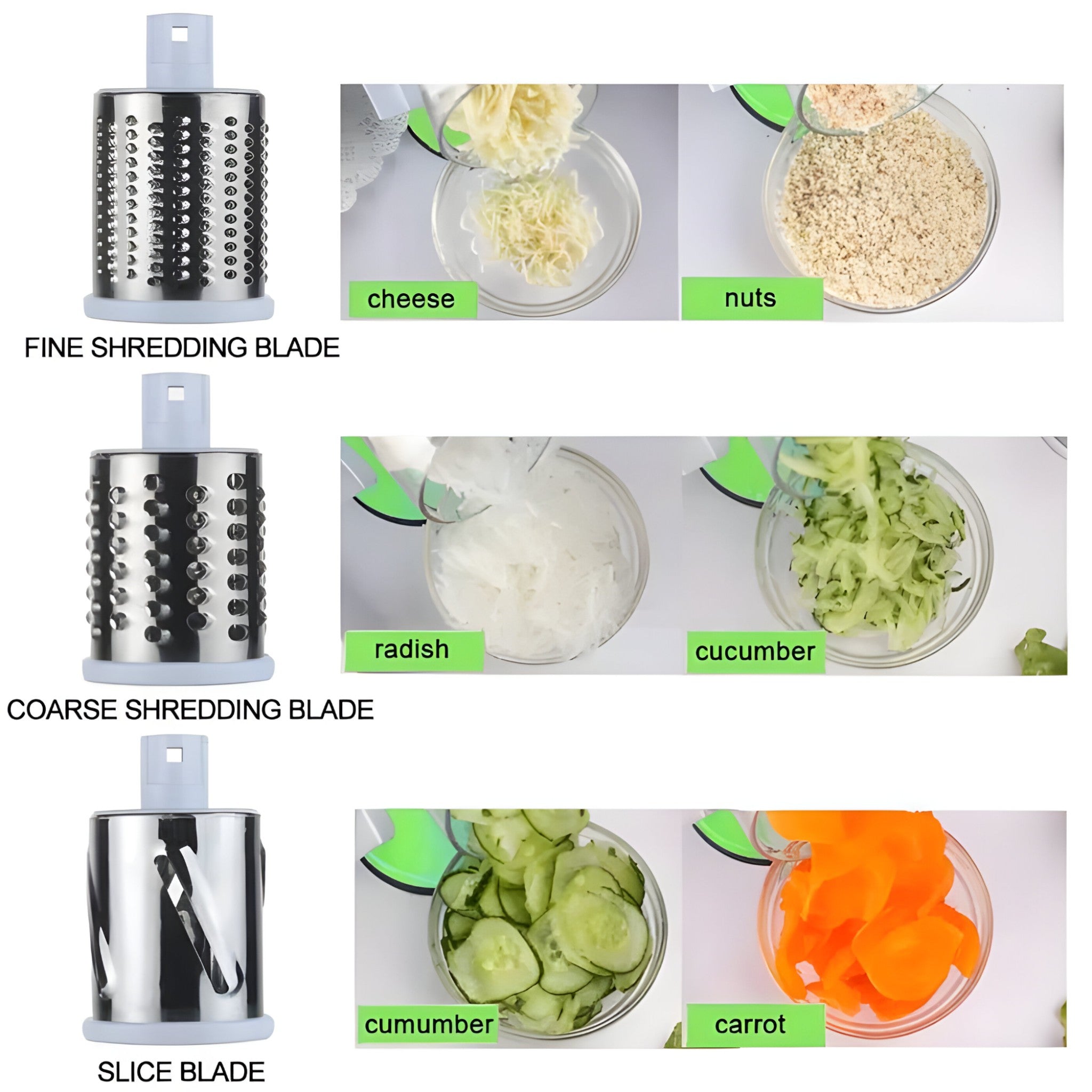 cheese

nuts

FINE SHREDDING BLADE

radish

cucumber

COARSE SHREDDING BLADE

cumumber

carrot

SLICE BLADE